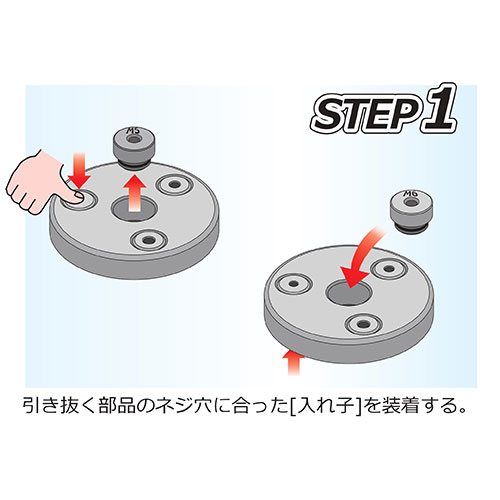 STEP 1

M5

M6

引き抜く部品のネジ穴に合った[入れ子]を装着する。