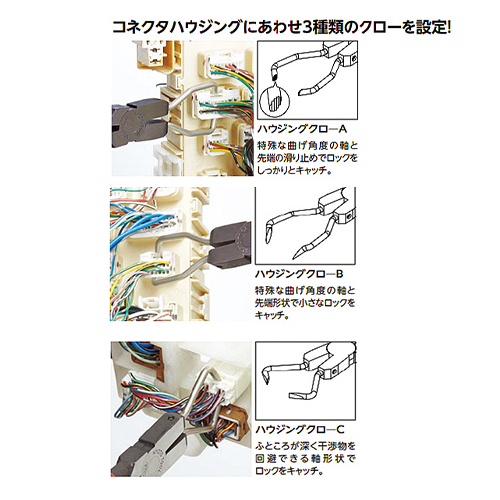 コネクタハウジングにあわせ3種類のクローを設定!

ハウジングクローA

特殊な曲げ角度の軸と先端の滑り止めでロックをしっかりとキャッチ。

ハウジングクローB

特殊な曲げ角度の軸と先端形状で小さなロックをキャッチ。

ハウジングクローC

ふところが深く干渉物を回避できる軸形状でロックをキャッチ。