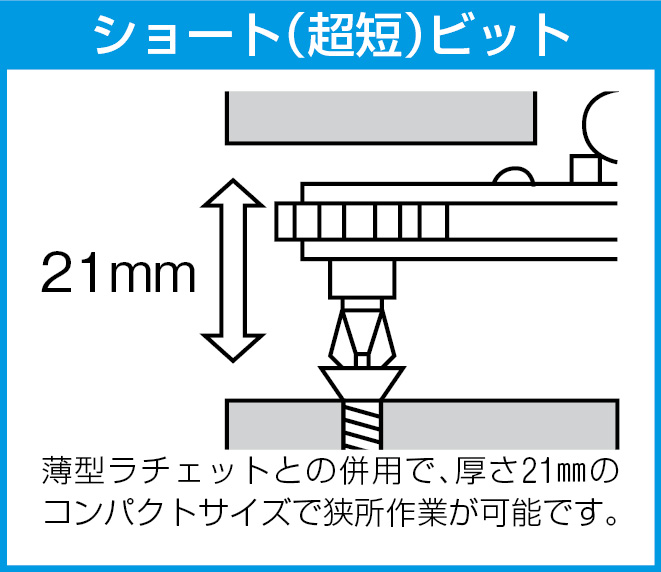 ショート(超短)ビット

21mm

薄型ラチェットとの併用で、厚さ21㎜のコンパクトサイズで狭所作業が可能です。