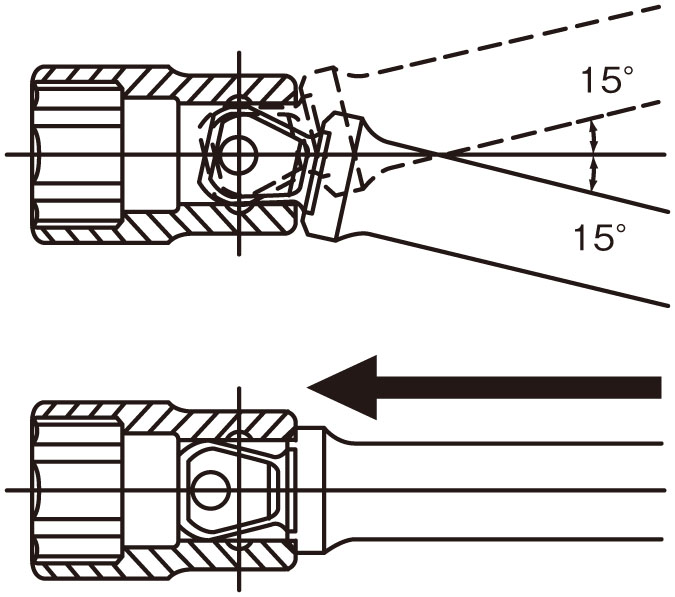 15°
15°