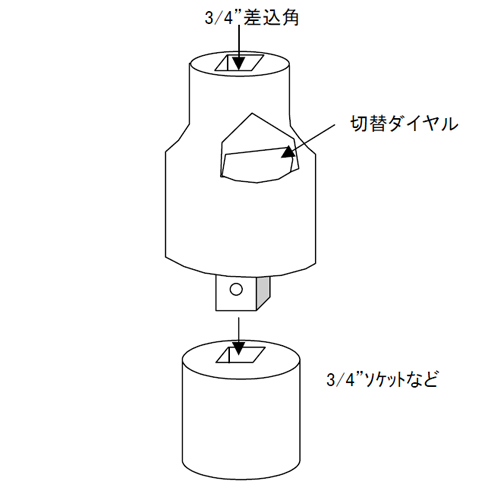 3/4”差込角

切替ダイヤル

3/4”ｿｹｯﾄなど