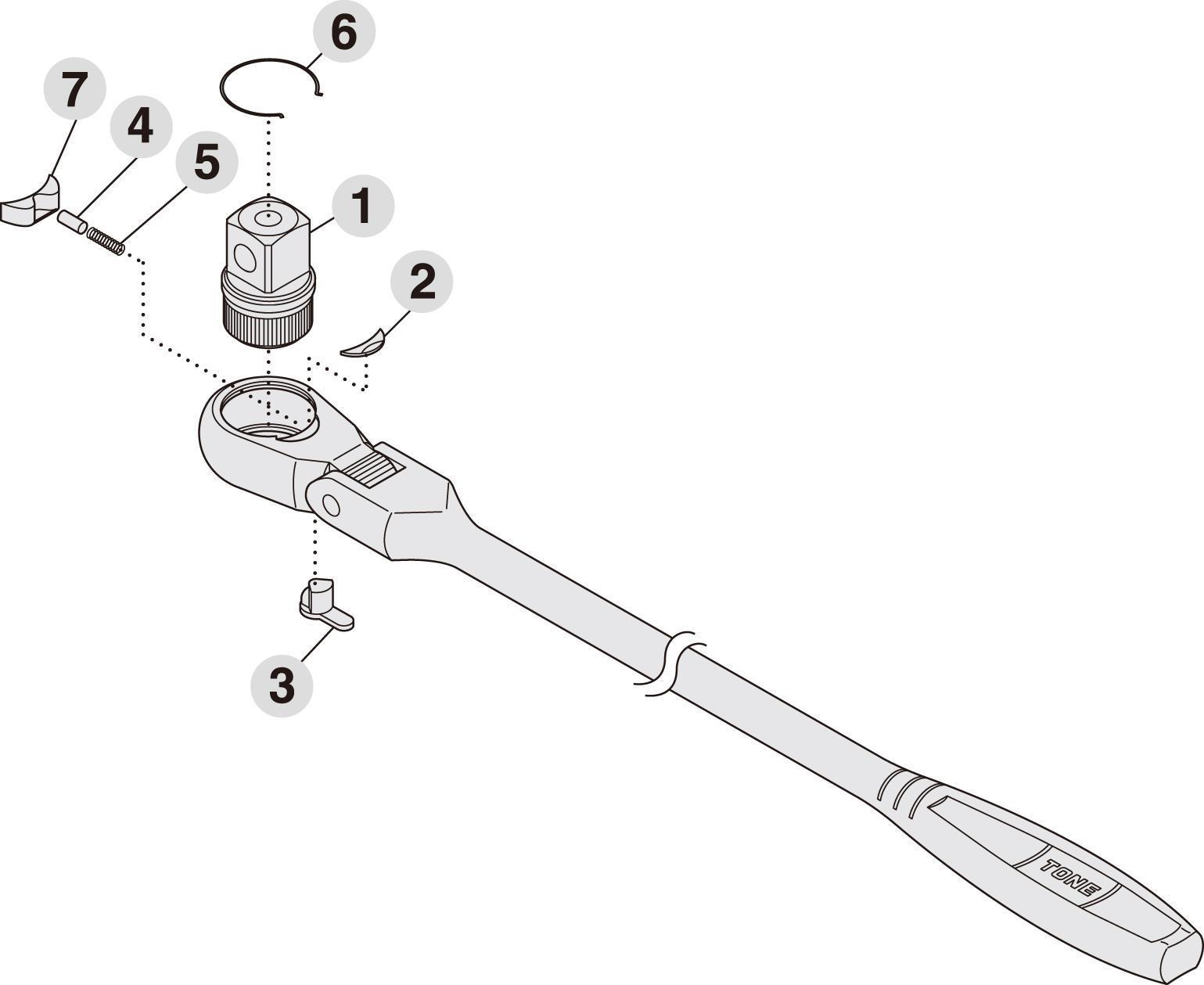 6
7
4
5
1
2
3
TONE