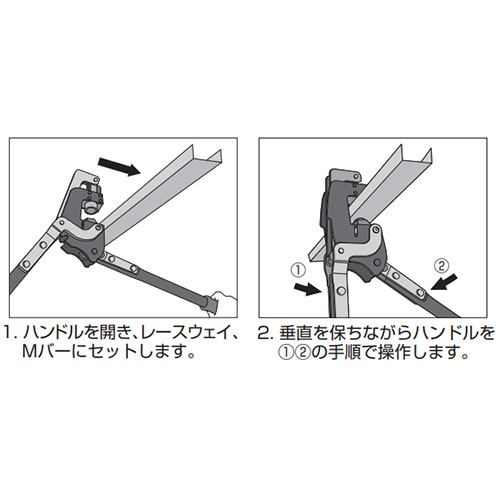 1. ハンドルを開き、レースウェイ、Mバーにセットします。

①

②

2. 垂直を保ちながらハンドルを①②の手順で操作します。