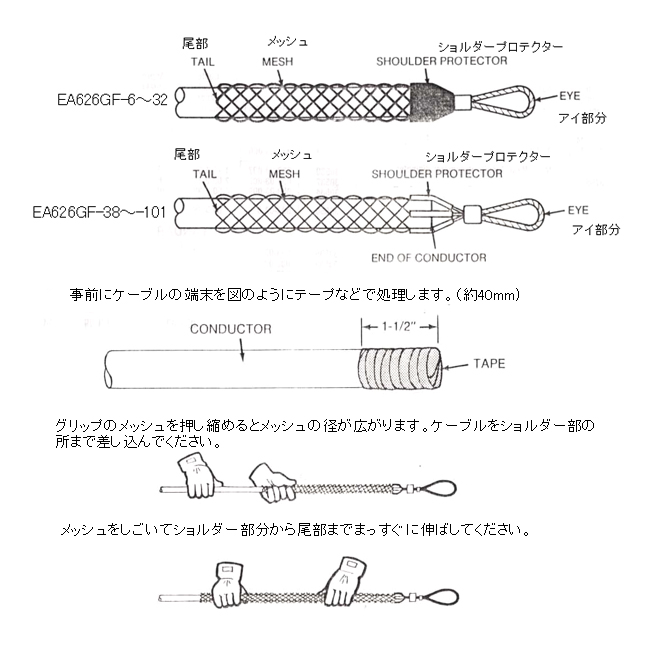 尾部
TAIL
メッシュ
MESH
ショルダープロテクター
SHOULDER PROTECTOR
EA626GF-6～32
EYE
アイ部分

尾部
TAIL
メッシュ
MESH
ショルダープロテクター
SHOULDER PROTECTOR
EA626GF-38～-101
EYE
アイ部分
END OF CONDUCTOR

事前にケーブルの端末を図のようにテープなどで処理します。(約40mm)

CONDUCTOR
1-1/2"
TAPE

グリップのメッシュを押し縮めるとメッシュの径が広がります。ケーブルをショルダー部の所まで差し込んでください。

メッシュをしごいてショルダー部分から尾部までまっすぐに伸ばしてください。