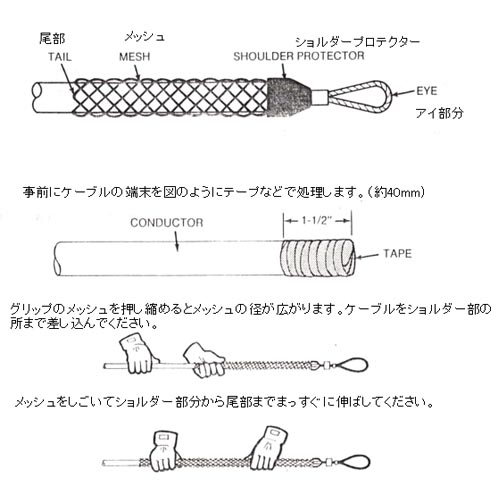 尾部
TAIL
メッシュ
MESH
ショルダープロテクター
SHOULDER PROTECTOR
EYE
アイ部分

事前にケーブルの端末を図のようにテープなどで処理します。（約40mm）

CONDUCTOR
1-1/2"
TAPE

グリップのメッシュを押し縮めるとメッシュの径が広がります。ケーブルをショルダー部の所まで差し込んでください。

メッシュをしごいてショルダー部分から尾部までまっすぐに伸ばしてください。