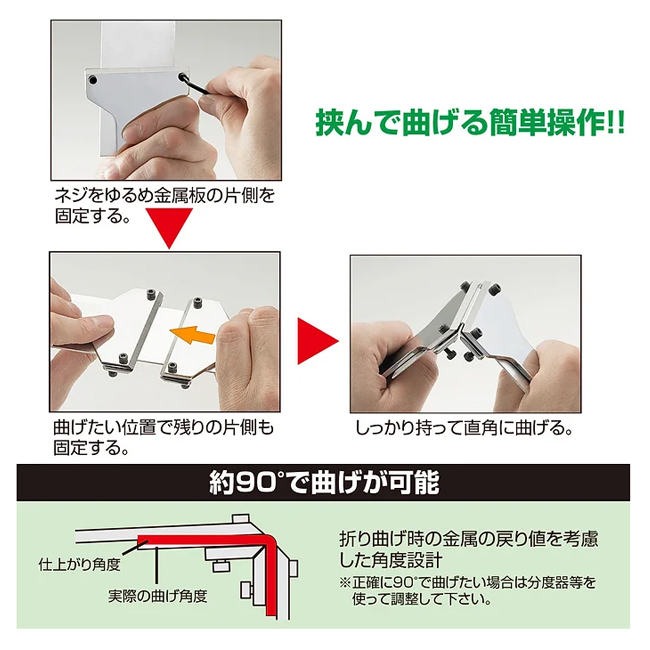 挟んで曲げる簡単操作!!

ネジをゆるめ金属板の片側を固定する。

曲げたい位置で残りの片側も固定する。

しっかり持って直角に曲げる。

約90°で曲げが可能

仕上がり角度

実際の曲げ角度

折り曲げ時の金属の戻り値を考慮した角度設計

※正確に90°で曲げたい場合は分度器等を使って調整して下さい。