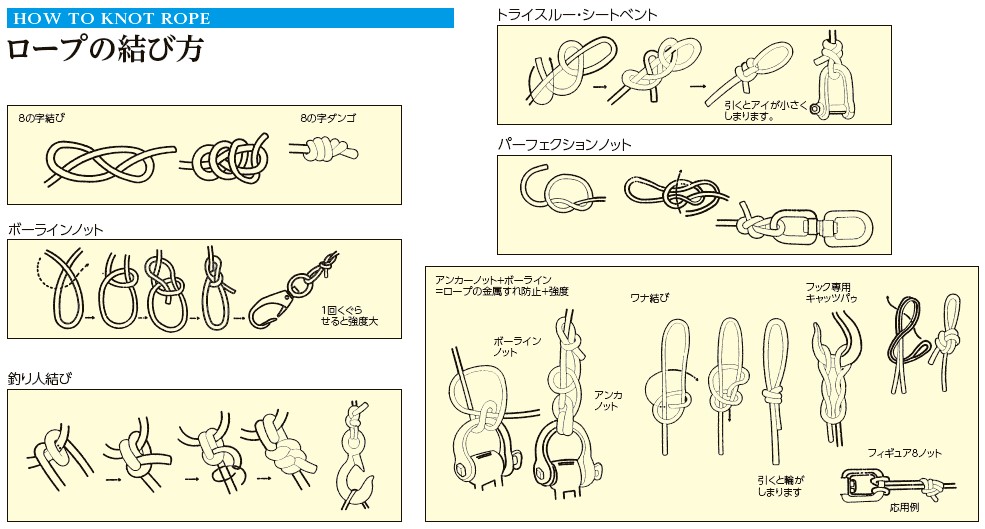 HOW TO KNOT ROPE

ロープの結び方

8の字結び

8の字ダンゴ

ボーラインノット

1回くぐらせると強度大

釣り人結び

トライスルー・シートベント

引くとアイが小さくしまります。

パーフェクションノット

アンカーノット+ボーライン
=ロープの金属すれ防止+強度

ボーラインノット

アンカノット

ワナ結び

引くと輪がしまります

フック専用キャッツパウ

フィギュア8ノット

応用例