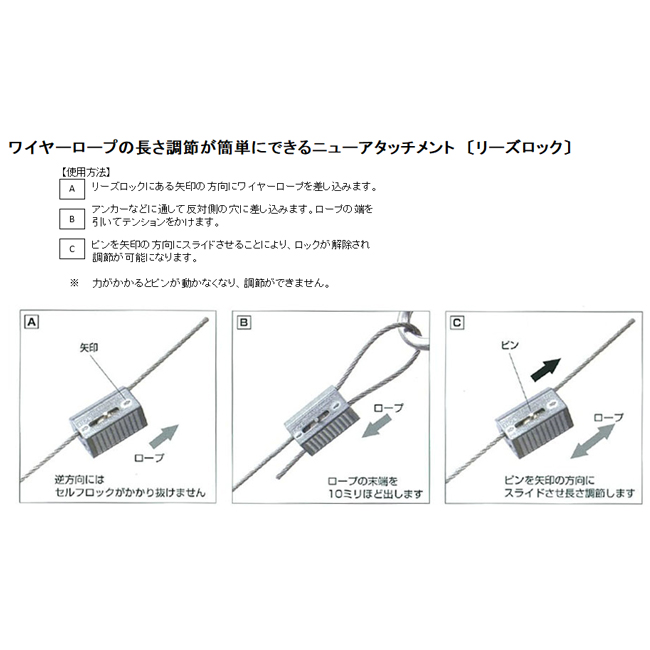 ワイヤーロープの長さ調節が簡単にできるニューアタッチメント〔リーズロック〕

【使用方法】

A リーズロックにある矢印の方向にワイヤーロープを差し込みます。

B アンカーなどに通して反対側の穴に差し込みます。ロープの端を引いてテンションをかけます。

C ピンを矢印の方向にスライドさせることにより、ロックが解除され調節が可能になります。

※ 力がかかるとピンが動かなくなり、調節ができません。

A

矢印

ロープ

逆方向には
セルフロックがかかり抜けません

B

ロープ

ロープの末端を
10ミリほど出します

C

ピン

ロープ

ピンを矢印の方向に
スライドさせ長さ調節します