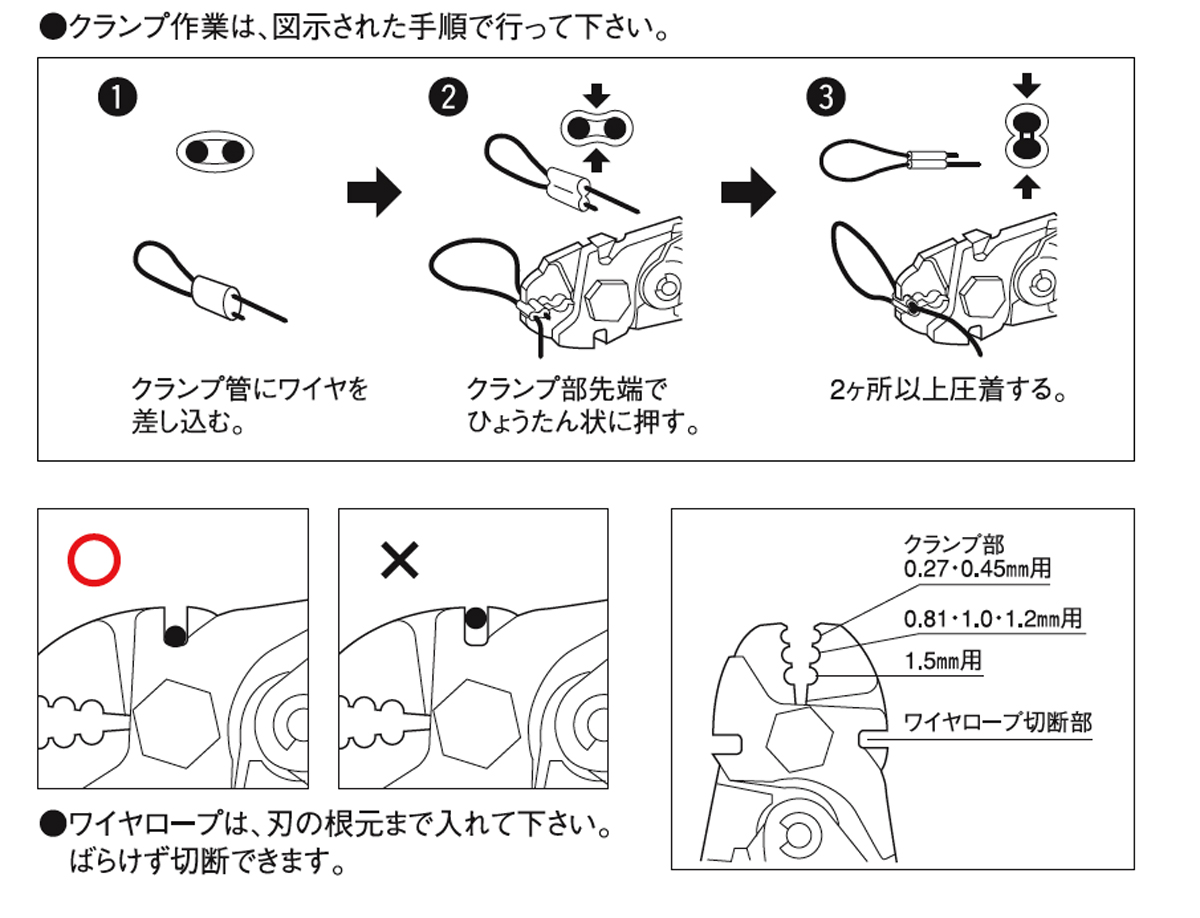 ●クランプ作業は、図示された手順で行って下さい。

❶

クランプ管にワイヤを差し込む。

❷

クランプ部先端でひょうたん状に押す。

❸

2ヶ所以上圧着する。

○

×

●ワイヤロープは、刃の根元まで入れて下さい。ばらけず切断できます。

クランプ部
0.27・0.45㎜用

0.81・1.0・1.2㎜用

1.5㎜用

ワイヤロープ切断部