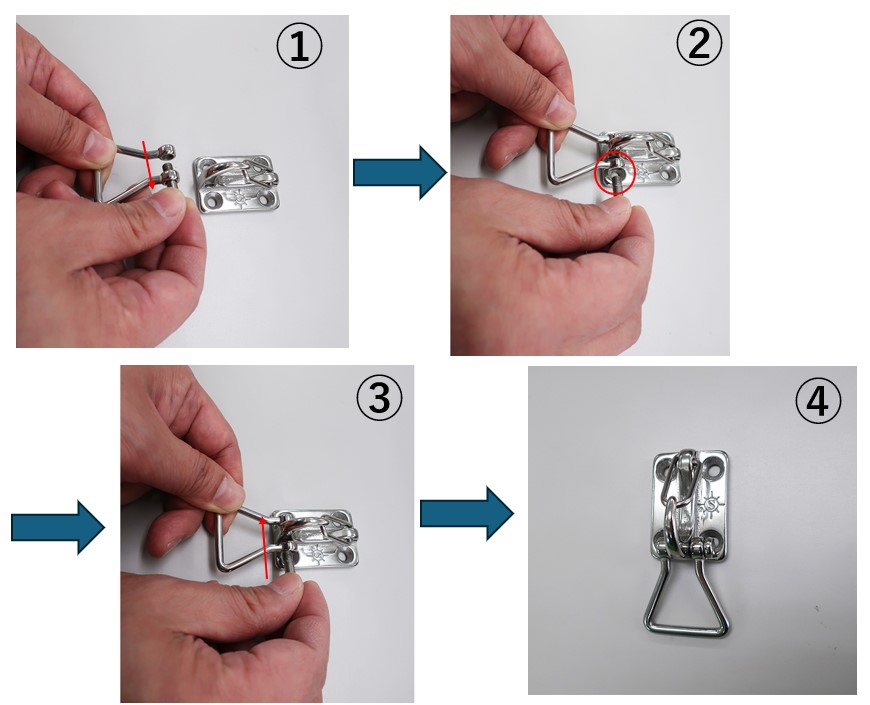 ①

②

③

④