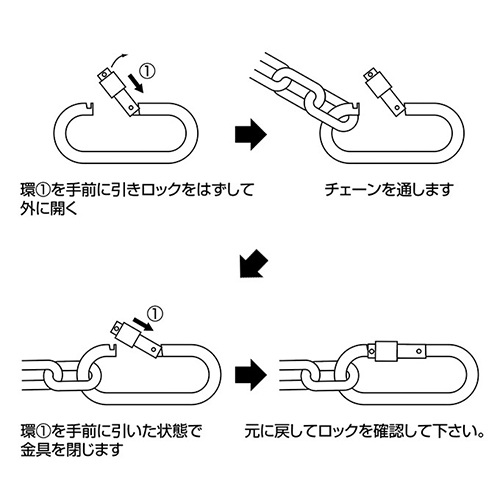 ①

環①を手前に引きロックをはずして外に開く

チェーンを通します

①

環①を手前に引いた状態で金具を閉じます

元に戻してロックを確認して下さい。