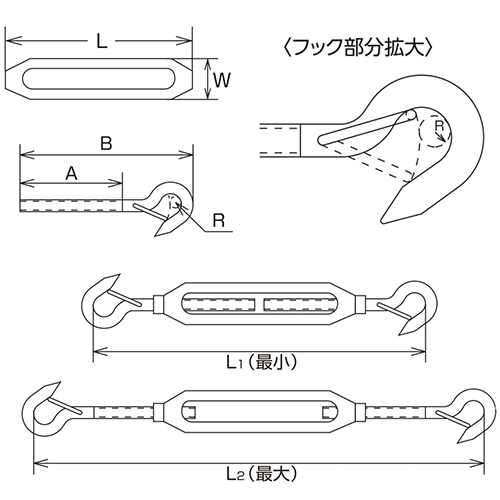 L
W
〈フック部分拡大〉
R
B
A
R
$L_1$（最小）
$L_2$（最大）