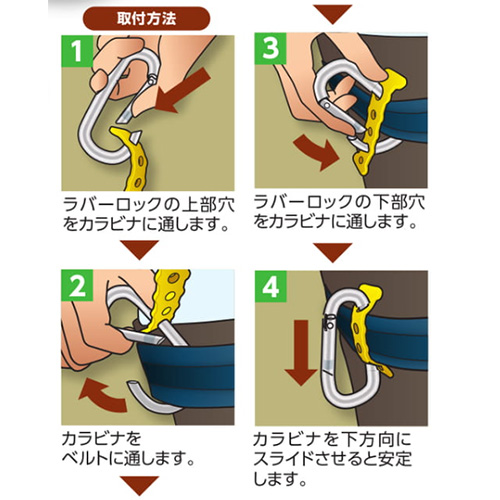 取付方法

1

ラバーロックの上部穴をカラビナに通します。

2

カラビナをベルトに通します。

3

ラバーロックの下部穴をカラビナに通します。

4

カラビナを下方向にスライドさせると安定します。