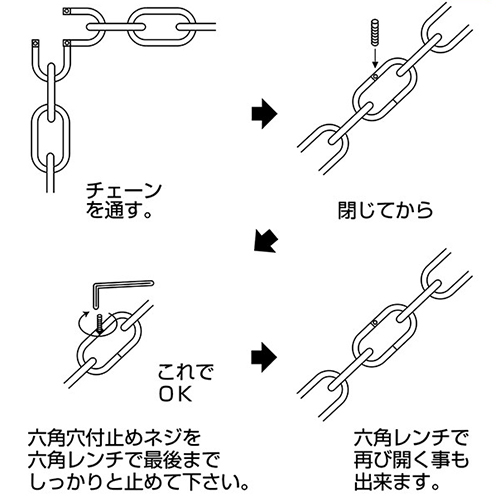 チェーンを通す。

閉じてから

これでOK

六角穴付止めネジを六角レンチで最後までしっかりと止めて下さい。

六角レンチで再び開く事も出来ます。