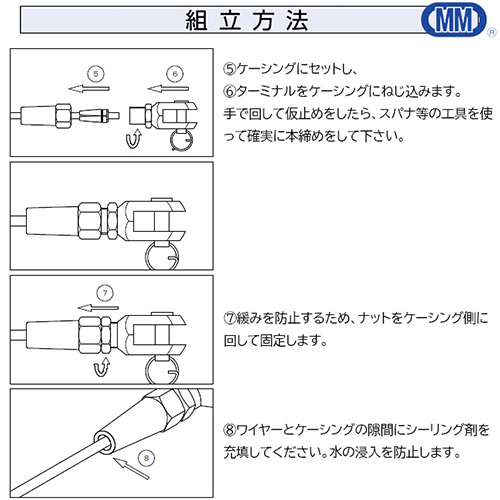 組立方法

MM ®

⑤

⑥

⑤ケーシングにセットし、
⑥ターミナルをケーシングにねじ込みます。
手で回して仮止めをしたら、スパナ等の工具を使って確実に本締めをして下さい。

⑦

⑦緩みを防止するため、ナットをケーシング側に回して固定します。

⑧

⑧ワイヤーとケーシングの隙間にシーリング剤を充填してください。水の浸入を防止します。