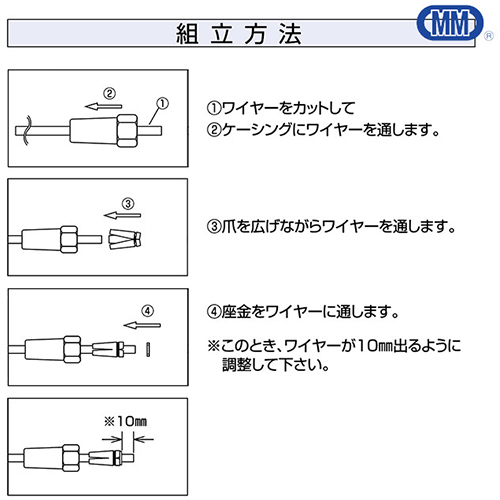 組立方法

MM ®

②

①

①ワイヤーをカットして
②ケーシングにワイヤーを通します。

③

③爪を広げながらワイヤーを通します。

④

④座金をワイヤーに通します。

※このとき、ワイヤーが10㎜出るように調整して下さい。

※10㎜