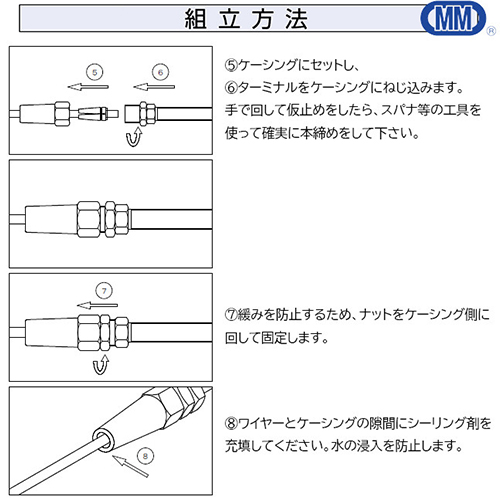 組立方法

MM ®

5

6

⑤ケーシングにセットし、
⑥ターミナルをケーシングにねじ込みます。
手で回して仮止めをしたら、スパナ等の工具を使って確実に本締めをして下さい。

7

⑦緩みを防止するため、ナットをケーシング側に回して固定します。

8

⑧ワイヤーとケーシングの隙間にシーリング剤を充填してください。水の浸入を防止します。