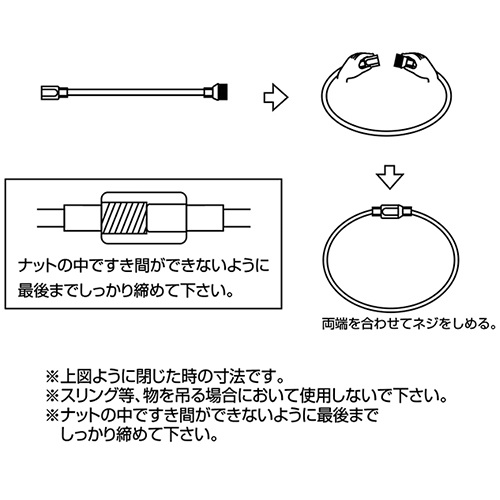 ナットの中ですき間ができないように最後までしっかり締めて下さい。

両端を合わせてネジをしめる。

※上図ように閉じた時の寸法です。
※スリング等、物を吊る場合において使用しないで下さい。
※ナットの中ですき間ができないように最後までしっかり締めて下さい。