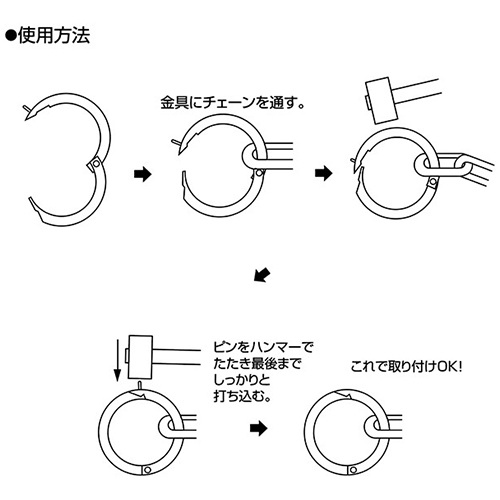 ●使用方法

金具にチェーンを通す。

ピンをハンマーでたたき最後までしっかりと打ち込む。

これで取り付けOK!