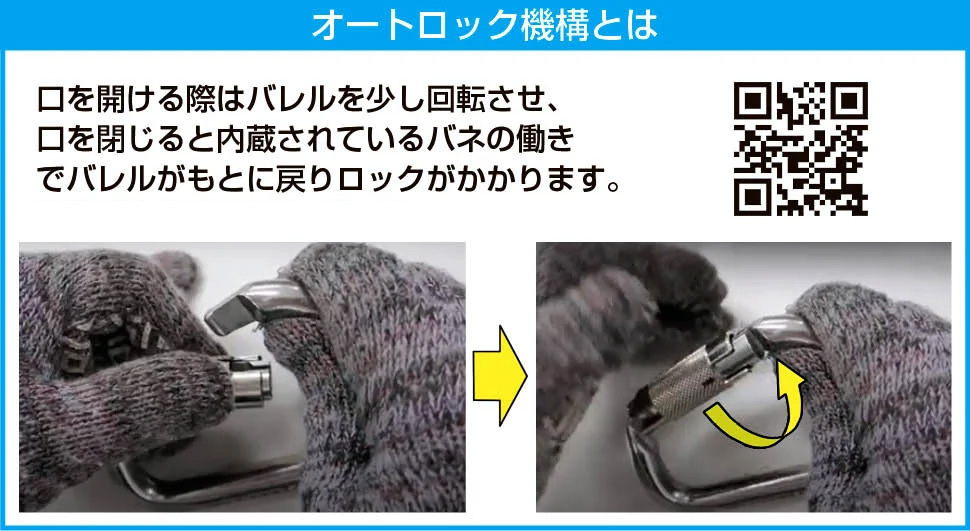 オートロック機構とは

口を開ける際はバレルを少し回転させ、口を閉じると内蔵されているバネの働きでバレルがもとに戻りロックがかかります。