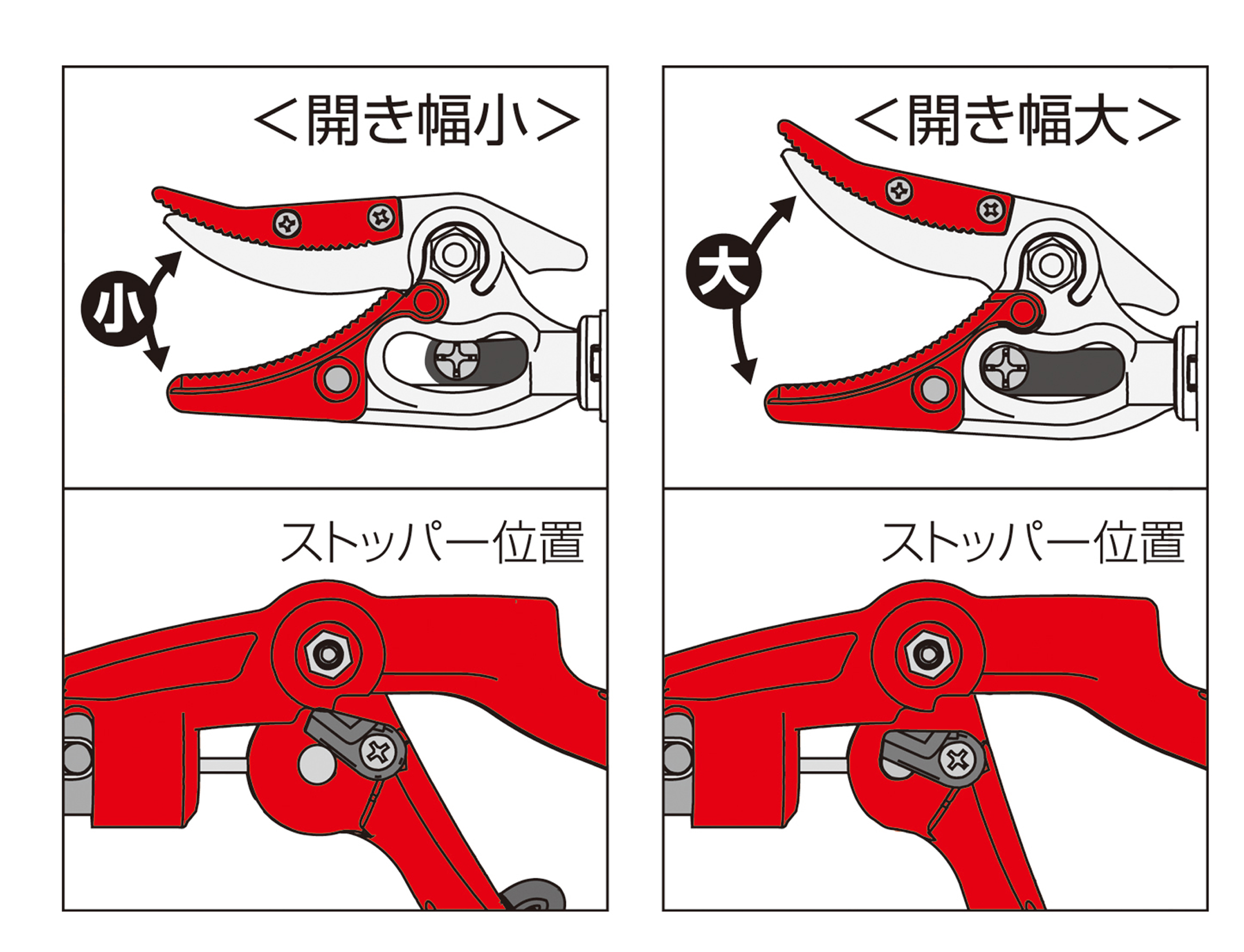 ＜開き幅小＞

小

ストッパー位置

＜開き幅大＞

大

ストッパー位置