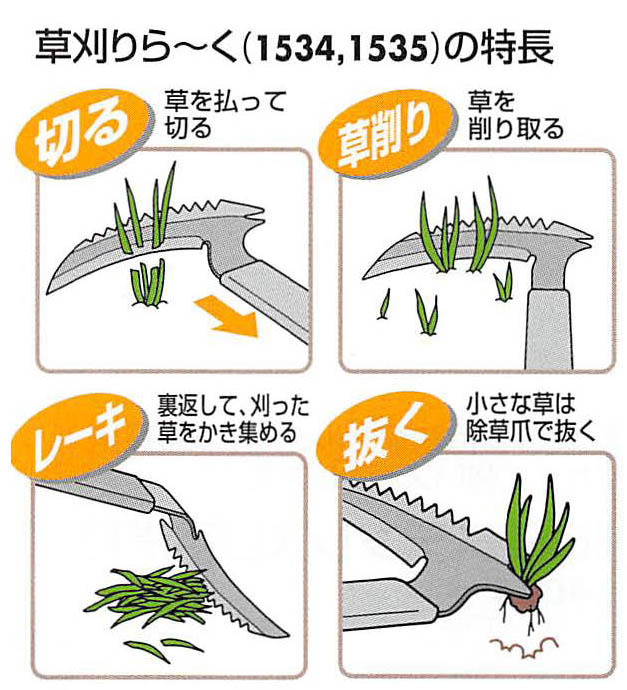 草刈りら〜く(1534,1535)の特長

切る
草を払って切る

草削り
草を削り取る

レーキ
裏返して、刈った草をかき集める

抜く
小さな草は除草爪で抜く