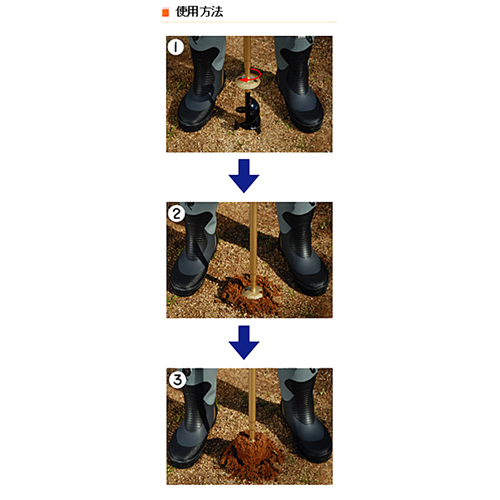 使用方法

1

2

3