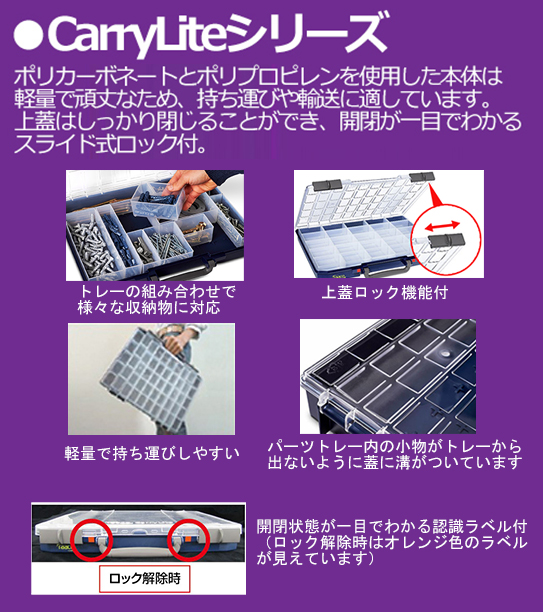 ●CarryLiteシリーズ

ポリカーボネートとポリプロピレンを使用した本体は軽量で頑丈なため、持ち運びや輸送に適しています。上蓋はしっかり閉じることができ、開閉が一目でわかるスライド式ロック付。

トレーの組み合わせで様々な収納物に対応

上蓋ロック機能付

軽量で持ち運びしやすい

パーツトレー内の小物がトレーから出ないように蓋に溝がついています

ロック解除時

開閉状態が一目でわかる認識ラベル付（ロック解除時はオレンジ色のラベルが見えています）