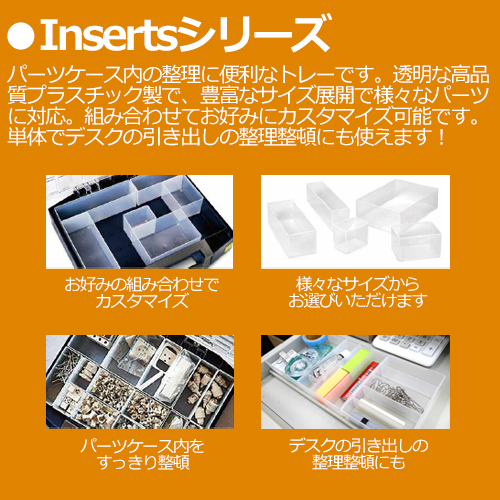 ●Insertsシリーズ

パーツケース内の整理に便利なトレーです。透明な高品質プラスチック製で、豊富なサイズ展開で様々なパーツに対応。組み合わせてお好みにカスタマイズ可能です。単体でデスクの引き出しの整理整頓にも使えます！

お好みの組み合わせでカスタマイズ

様々なサイズからお選びいただけます

パーツケース内をすっきり整頓

デスクの引き出しの整理整頓にも