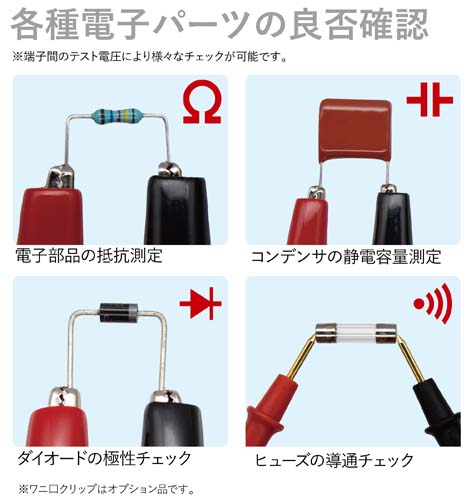 各種電子パーツの良否確認

※端子間のテスト電圧により様々なチェックが可能です。

Ω

電子部品の抵抗測定

コンデンサの静電容量測定

ダイオードの極性チェック

ヒューズの導通チェック

※ワニ口クリップはオプション品です。