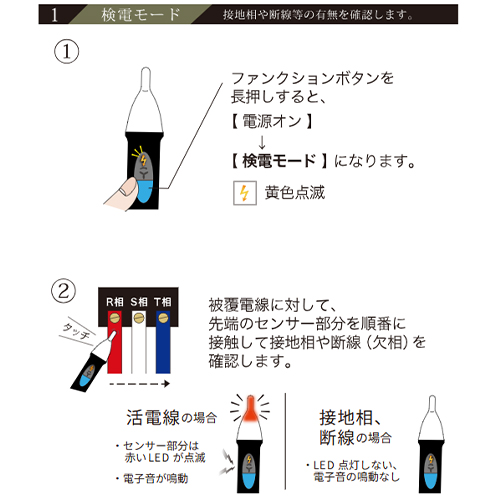 1 検電モード 接地相や断線等の有無を確認します。

①

ファンクションボタンを長押しすると、

【 電源オン 】

↓

【 検電モード 】になります。

黄色点滅

②

R相 S相 T相

タッチ

被覆電線に対して、先端のセンサー部分を順番に接触して接地相や断線（欠相）を確認します。

活電線の場合

・センサー部分は赤いLED が点滅

・電子音が鳴動

接地相、断線の場合

・LED 点灯しない、電子音の鳴動なし