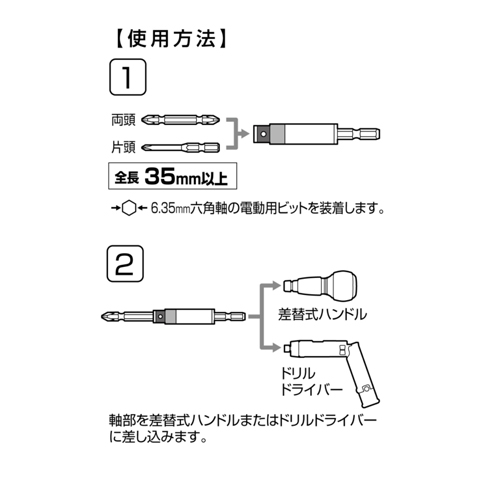 【使用方法】

1

両頭

片頭

全長 35mm以上

6.35mm六角軸の電動用ビットを装着します。

2

差替式ハンドル

ドリル
ドライバー

軸部を差替式ハンドルまたはドリルドライバーに差し込みます。