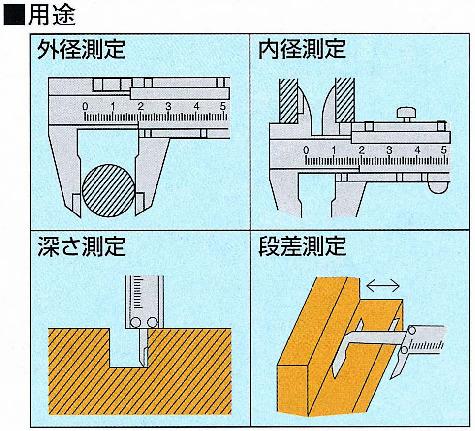 ■用途

外径測定

0 1 2 3 4 5

内径測定

0 1 2 3 4 5

深さ測定

段差測定