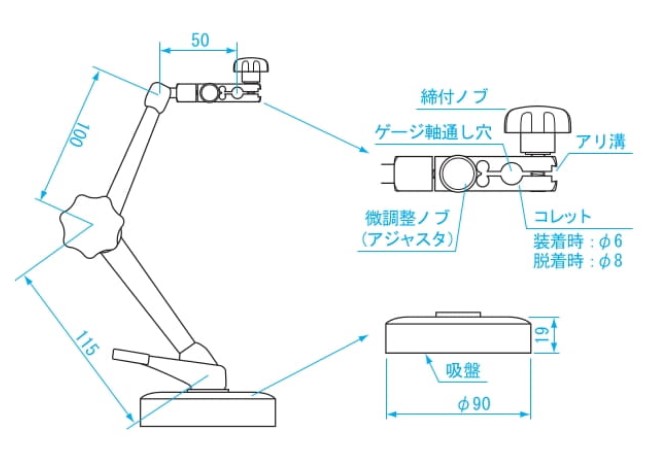 50

100

115

締付ノブ

ゲージ軸通し穴

アリ溝

微調整ノブ
(アジャスタ)

コレット
装着時：$\phi 6$
脱着時：$\phi 8$

19

吸盤

$\phi 90$