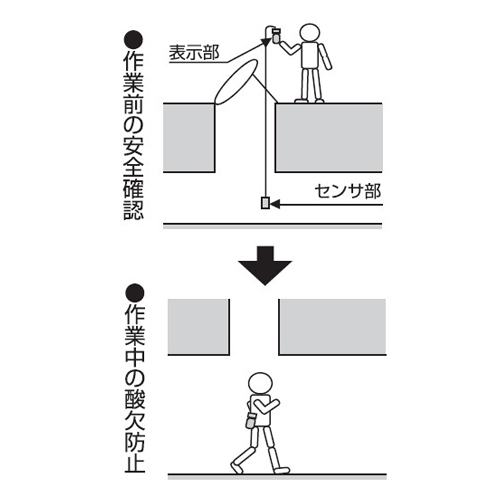 ●作業前の安全確認

表示部

センサ部

●作業中の酸欠防止