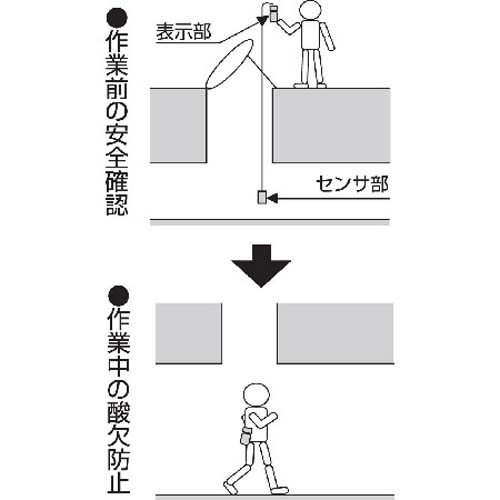 ●作業前の安全確認

表示部

センサ部

●作業中の酸欠防止