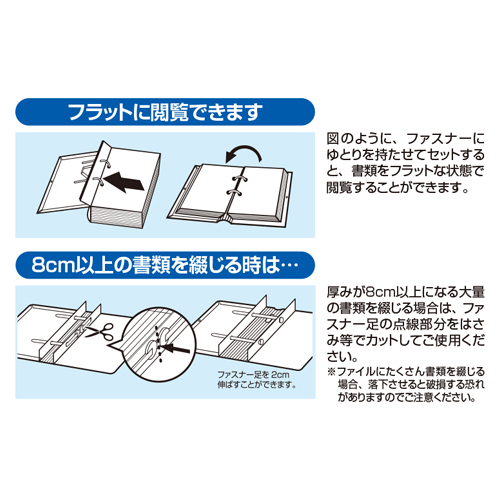 フラットに閲覧できます

図のように、ファスナーにゆとりを持たせてセットすると、書類をフラットな状態で閲覧することができます。

8cm以上の書類を綴じる時は…

ファスナー足を 2cm 伸ばすことができます。

厚みが8cm以上になる大量の書類を綴じる場合は、ファスナー足の点線部分をはさみ等でカットしてご使用ください。

※ファイルにたくさん書類を綴じる場合、落下させると破損する恐れがありますのでご注意ください。