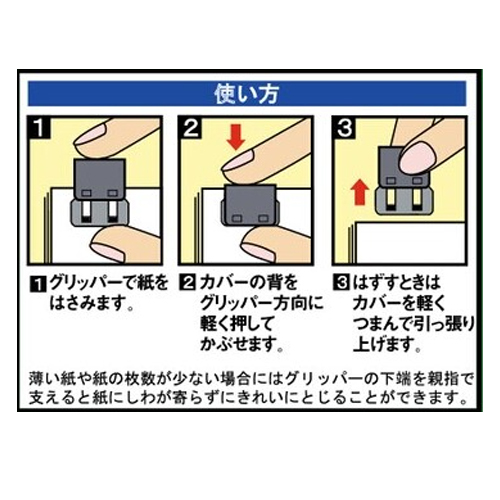 使い方

1

2

3

1 グリッパーで紙をはさみます。

2 カバーの背をグリッパー方向に軽く押してかぶせます。

3 はずすときはカバーを軽くつまんで引っ張り上げます。

薄い紙や紙の枚数が少ない場合にはグリッパーの下端を親指で支えると紙にしわが寄らずにきれいにとじることができます。