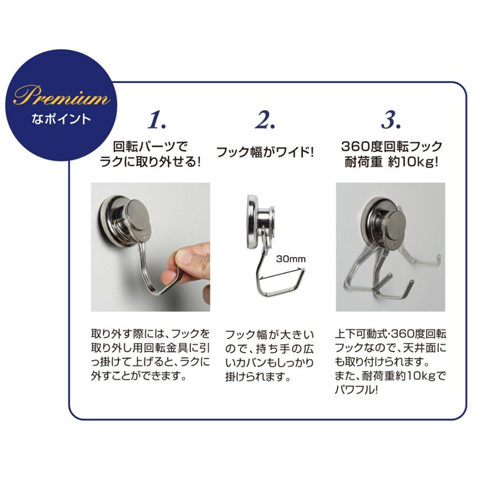 Premium
なポイント

1.
回転パーツで
ラクに取り外せる!

取り外す際には、フックを取り外し用回転金具に引っ掛けて上げると、ラクに外すことができます。

2.
フック幅がワイド!

30mm

フック幅が大きいので、持ち手の広いカバンもしっかり掛けられます。

3.
360度回転フック
耐荷重 約10kg!

上下可動式・360度回転フックなので、天井面にも取り付けられます。
また、耐荷重約10kgでパワフル!