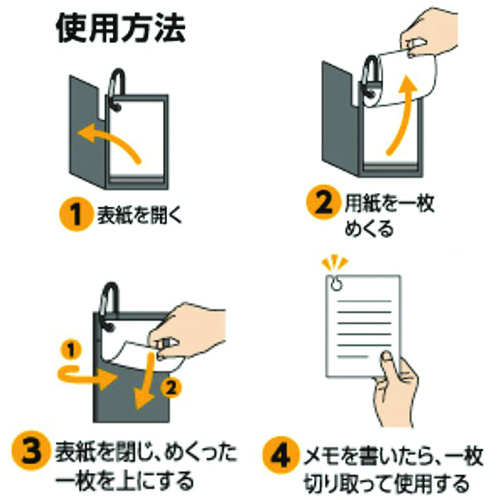 使用方法

1 表紙を開く

2 用紙を一枚めくる

1

2

3 表紙を閉じ、めくった一枚を上にする

4 メモを書いたら、一枚切り取って使用する