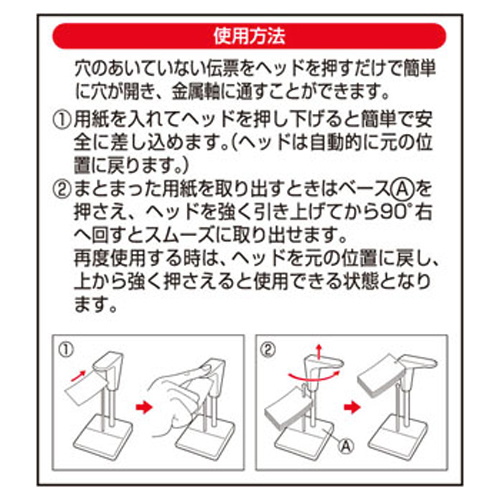 使用方法

穴のあいていない伝票をヘッドを押すだけで簡単に穴が開き、金属軸に通すことができます。

①用紙を入れてヘッドを押し下げると簡単で安全に差し込めます。(ヘッドは自動的に元の位置に戻ります。)

②まとまった用紙を取り出すときはベースⒶを押さえ、ヘッドを強く引き上げてから90°右へ回すとスムーズに取り出せます。
再度使用する時は、ヘッドを元の位置に戻し、上から強く押さえると使用できる状態となります。

①

②

Ⓐ