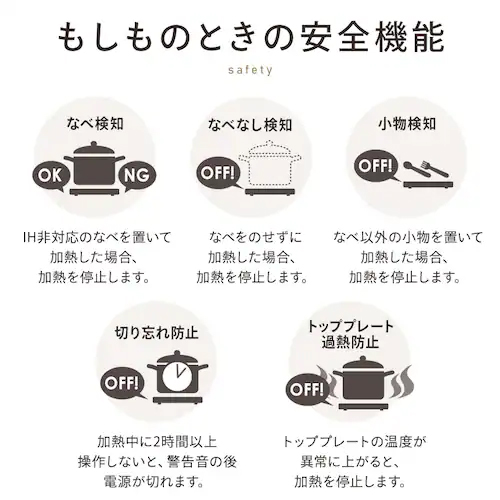 もしものときの安全機能

safety

なべ検知

OK

NG

IH非対応のなべを置いて加熱した場合、加熱を停止します。

なべなし検知

OFF!

なべをのせずに加熱した場合、加熱を停止します。

小物検知

OFF!

なべ以外の小物を置いて加熱した場合、加熱を停止します。

切り忘れ防止

OFF!

加熱中に2時間以上操作しないと、警告音の後電源が切れます。

トッププレート過熱防止

OFF!

トッププレートの温度が異常に上がると、加熱を停止します。