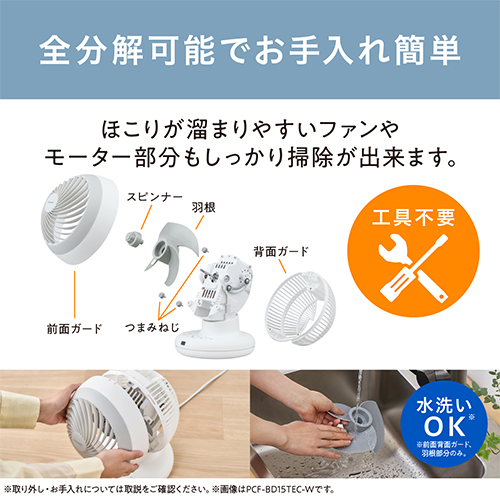 全分解可能でお手入れ簡単

ほこりが溜まりやすいファンやモーター部分もしっかり掃除が出来ます。

スピンナー

羽根

背面ガード

前面ガード

つまみねじ

工具不要

水洗いOK※

※前面背面ガード、羽根部分のみ。

※取り外し・お手入れについては取説をご確認ください。※画像はPCF-BD15TEC-Wです。