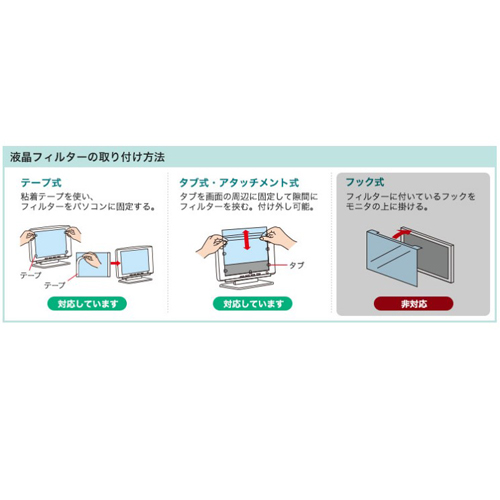 液晶フィルターの取り付け方法

テープ式
粘着テープを使い、フィルターをパソコンに固定する。

テープ
テープ

対応しています

タブ式・アタッチメント式
タブを画面の周辺に固定して隙間にフィルターを挟む。付け外し可能。

タブ

対応しています

フック式
フィルターに付いているフックをモニタの上に掛ける。

非対応