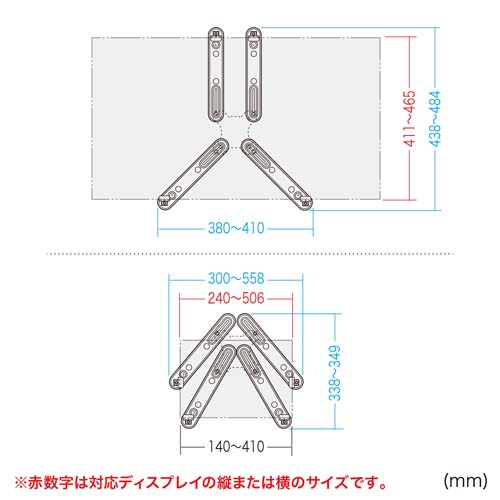 411~465
438~484
380~410
300~558
240~506
338~349
140~410
※赤数字は対応ディスプレイの縦または横のサイズです。
(mm)