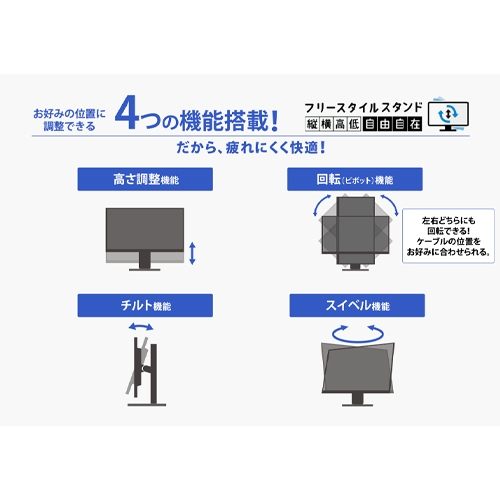 お好みの位置に調整できる 4つの機能搭載！

フリースタイルスタンド
縦横高低自由自在

だから、疲れにくく快適！

高さ調整機能

回転（ピボット）機能

左右どちらにも回転できる！ケーブルの位置をお好みに合わせられる。

チルト機能

スイベル機能