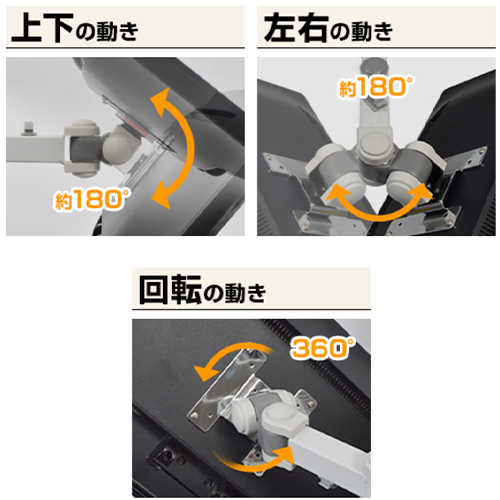 上下の動き

約180°

左右の動き

約180°

回転の動き

360°