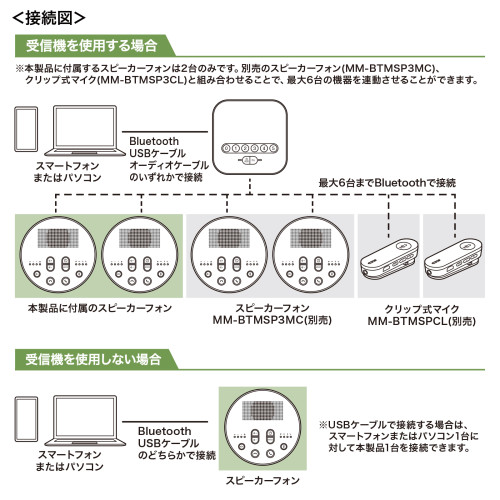 <接続図>

受信機を使用する場合

※本製品に付属するスピーカーフォンは2台のみです。別売のスピーカーフォン(MM-BTMSP3MC)、クリップ式マイク(MM-BTMSP3CL)と組み合わせることで、最大6台の機器を連動させることができます。

スマートフォン
またはパソコン

Bluetooth
USBケーブル
オーディオケーブル
のいずれかで接続

1 2 3 4 5 6

最大6台までBluetoothで接続

本製品に付属のスピーカーフォン

スピーカーフォン
MM-BTMSP3MC(別売)

クリップ式マイク
MM-BTMSPCL(別売)

受信機を使用しない場合

スマートフォン
またはパソコン

Bluetooth
USBケーブル
のどちらかで接続

スピーカーフォン

※USBケーブルで接続する場合は、スマートフォンまたはパソコン1台に対して本製品1台を接続できます。