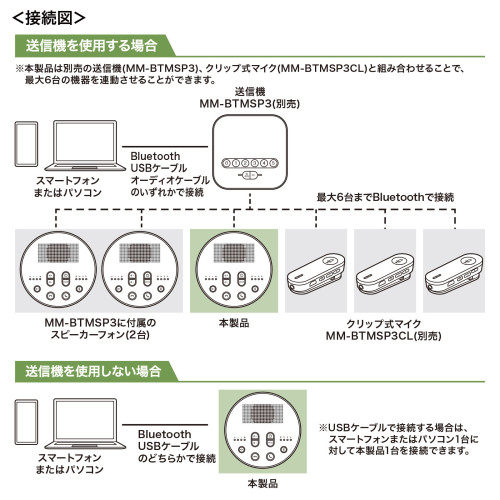 ＜接続図＞

送信機を使用する場合

※本製品は別売の送信機(MM-BTMSP3)、クリップ式マイク(MM-BTMSP3CL)と組み合わせることで、最大6台の機器を連動させることができます。

送信機
MM-BTMSP3(別売)

スマートフォン
またはパソコン

Bluetooth
USBケーブル
オーディオケーブル
のいずれかで接続

最大6台までBluetoothで接続

MM-BTMSP3に付属の
スピーカーフォン(2台)

本製品

クリップ式マイク
MM-BTMSP3CL(別売)

送信機を使用しない場合

スマートフォン
またはパソコン

Bluetooth
USBケーブル
のどちらかで接続

本製品

※USBケーブルで接続する場合は、スマートフォンまたはパソコン1台に対して本製品1台を接続できます。