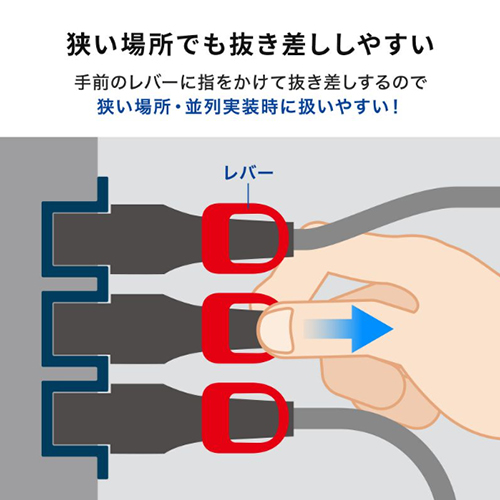 狭い場所でも抜き差ししやすい

手前のレバーに指をかけて抜き差しするので
狭い場所・並列実装時に扱いやすい！

レバー